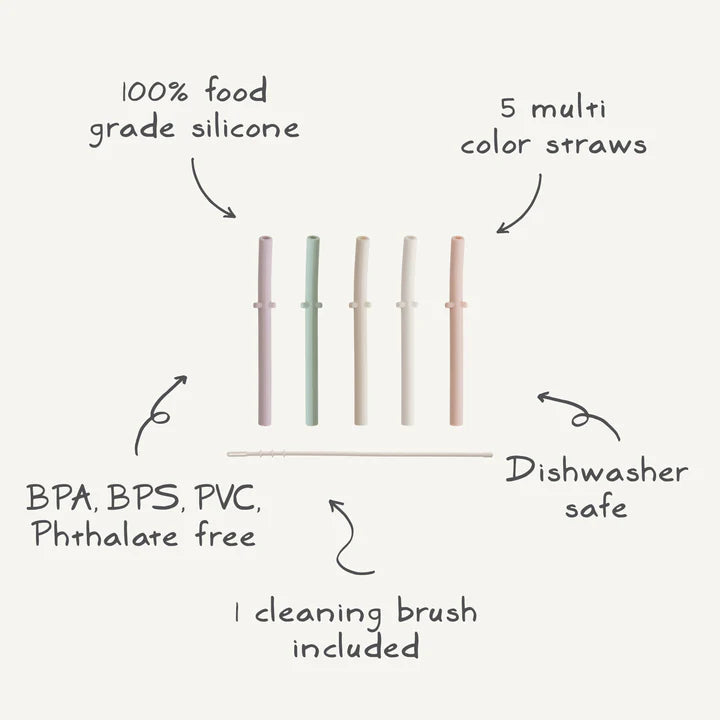 100% food grade silicone

5 multi color straws

BPA, BPS, PVC, Phthalate free

Dishwasher safe

1 cleaning brush included