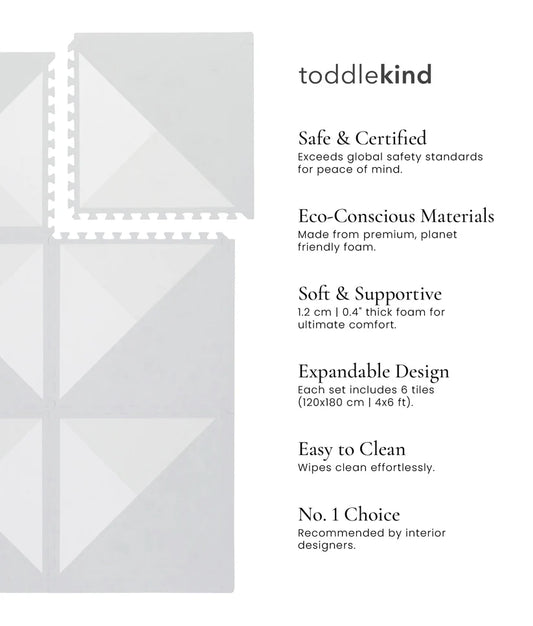 toddlekind

Safe & Certified
Exceeds global safety standards for peace of mind.

Eco-Conscious Materials
Made from premium, planet friendly foam.

Soft & Supportive
1.2 cm | 0.4" thick foam for ultimate comfort.

Expandable Design
Each set includes 6 tiles (120x180 cm | 4x6 ft).

Easy to Clean
Wipes clean effortlessly.

No. 1 Choice
Recommended by interior designers.