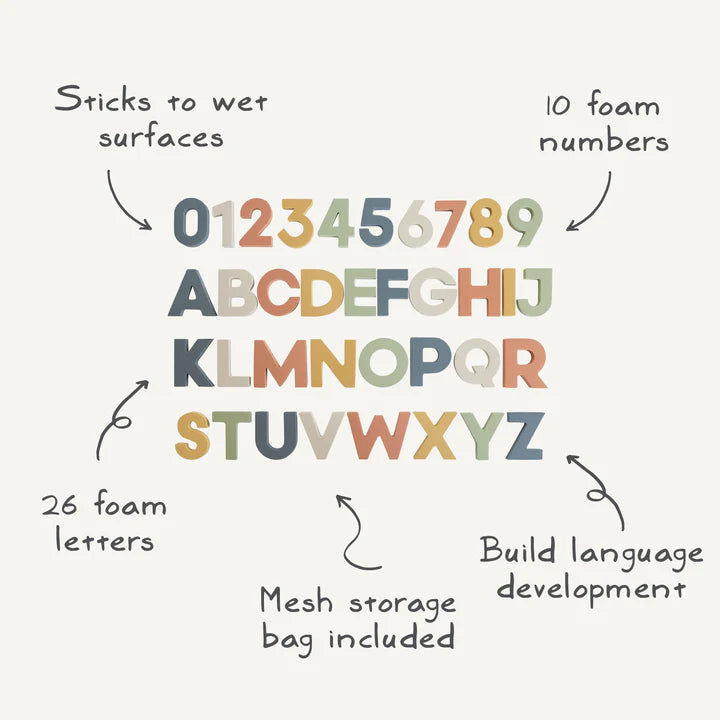 Sticks to wet surfaces

10 foam numbers

0123456789
ABCDEFGHIJ
KLMNOPQR
STUVWXYZ

26 foam letters

Mesh storage bag included

Build language development