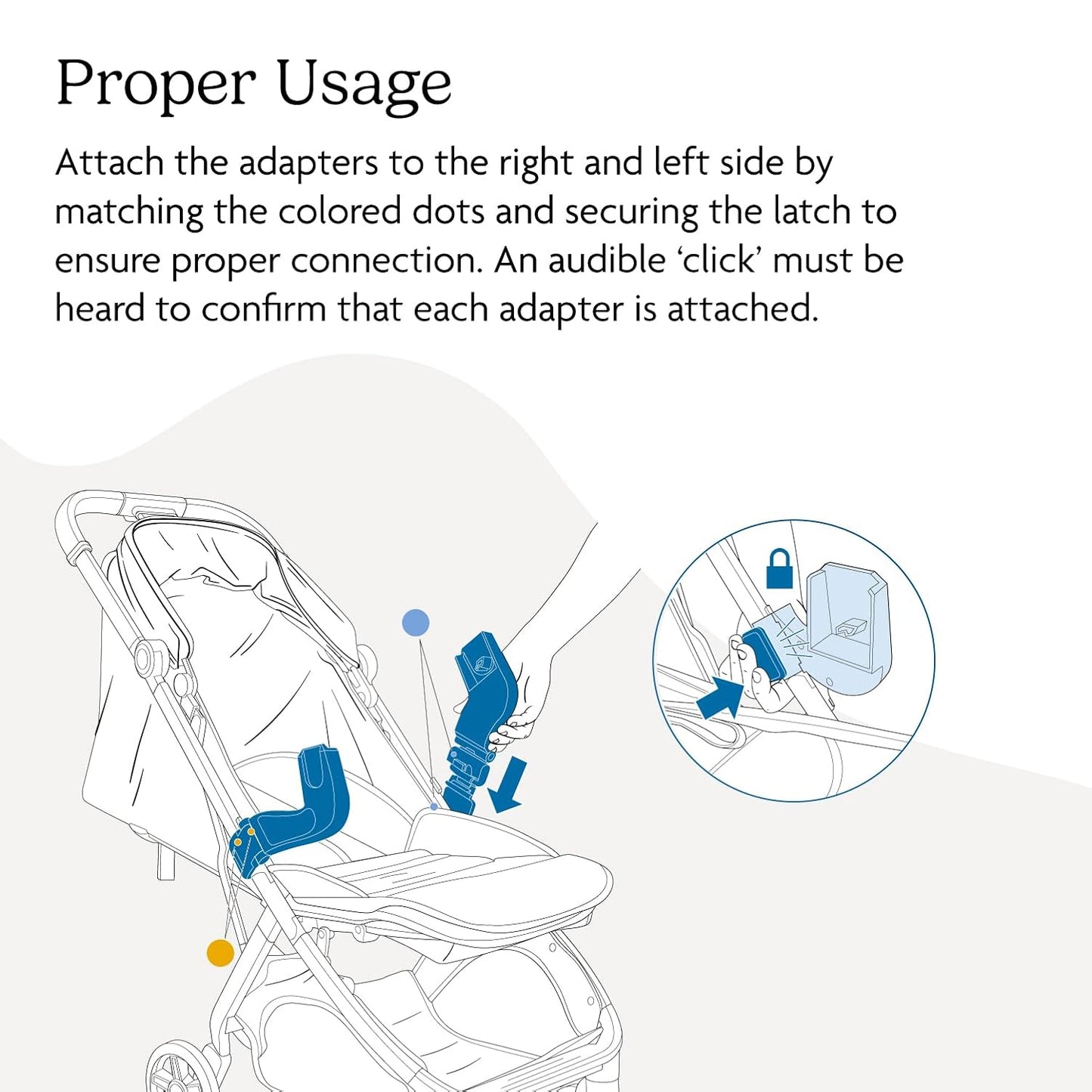 Proper Usage

Attach the adapters to the right and left side by matching the colored dots and securing the latch to ensure proper connection. An audible ‘click’ must be heard to confirm that each adapter is attached.