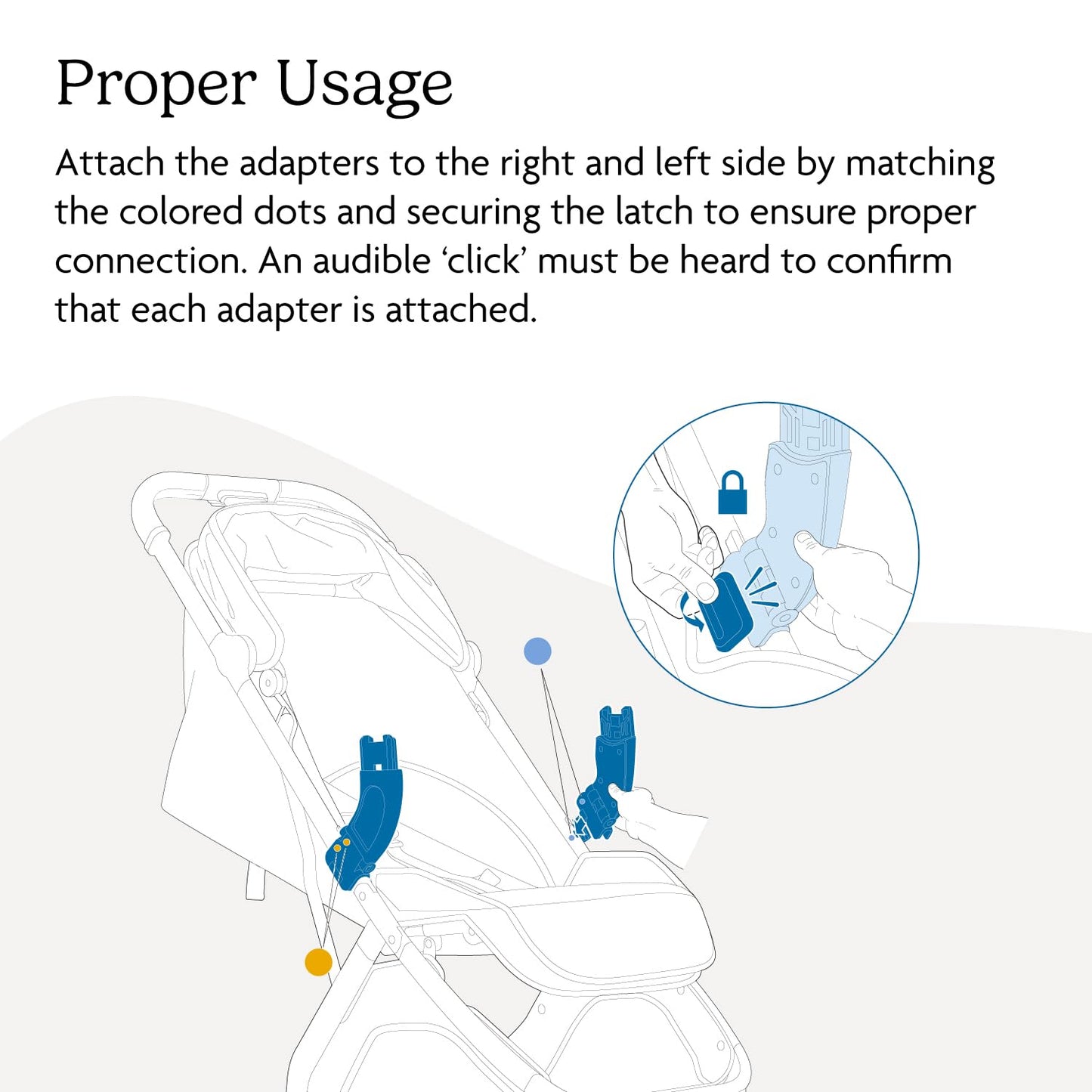 Proper Usage

Attach the adapters to the right and left side by matching the colored dots and securing the latch to ensure proper connection. An audible ‘click’ must be heard to confirm that each adapter is attached.